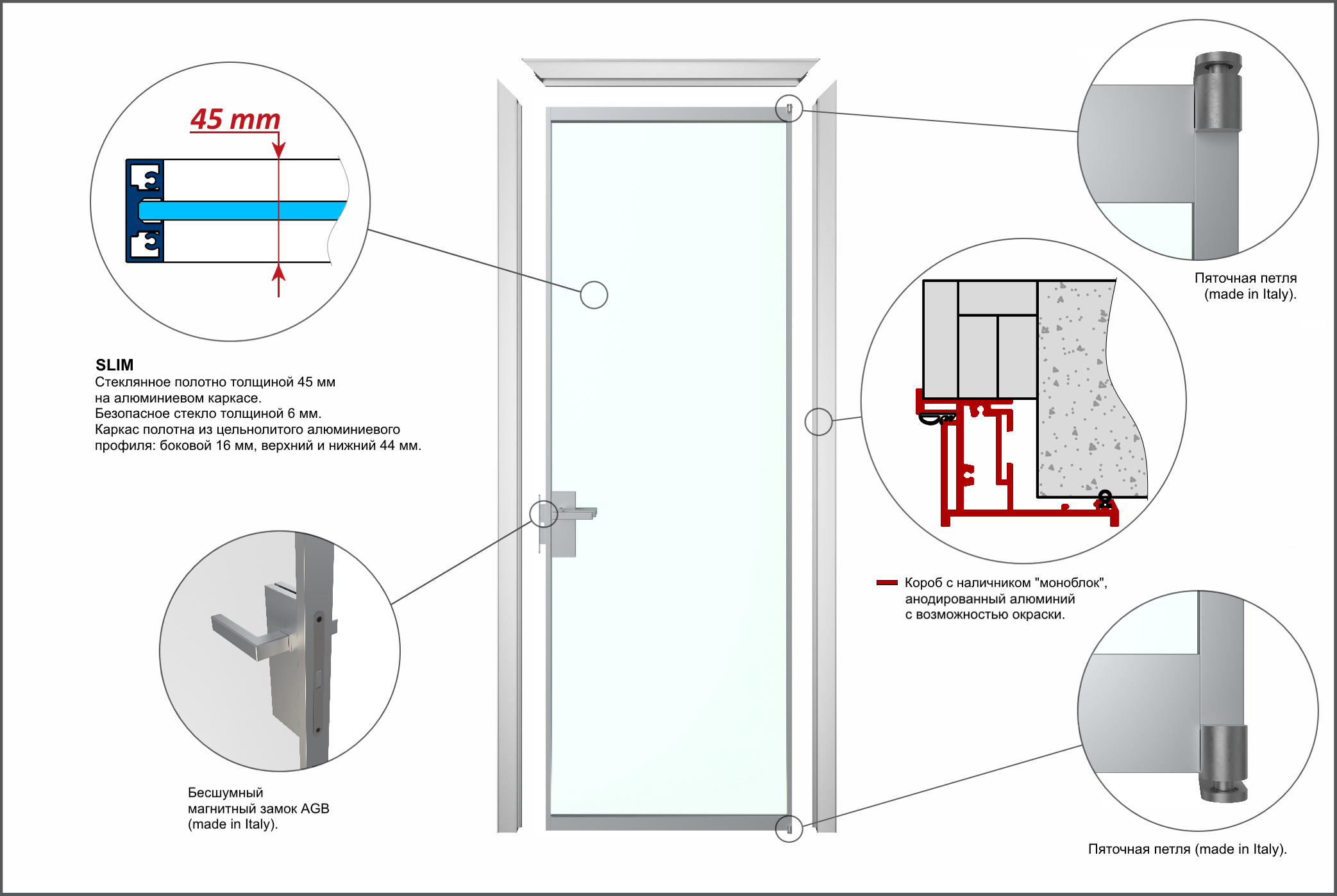 45 mm

SLIM
Стеклянное полотно толщиной 45 мм на алюминиевом каркасе.
Безопасное стекло толщиной 6 мм.
Каркас полотна из цельнолитого алюминиевого профиля: боковой 16 мм, верхний и нижний 44 мм.

Бесшумный магнитный замок AGB (made in Italy).

Пяточная петля (made in Italy).

Короб с наличником "моноблок", анодированный алюминий с возможностью окраски.

Пяточная петля (made in Italy).