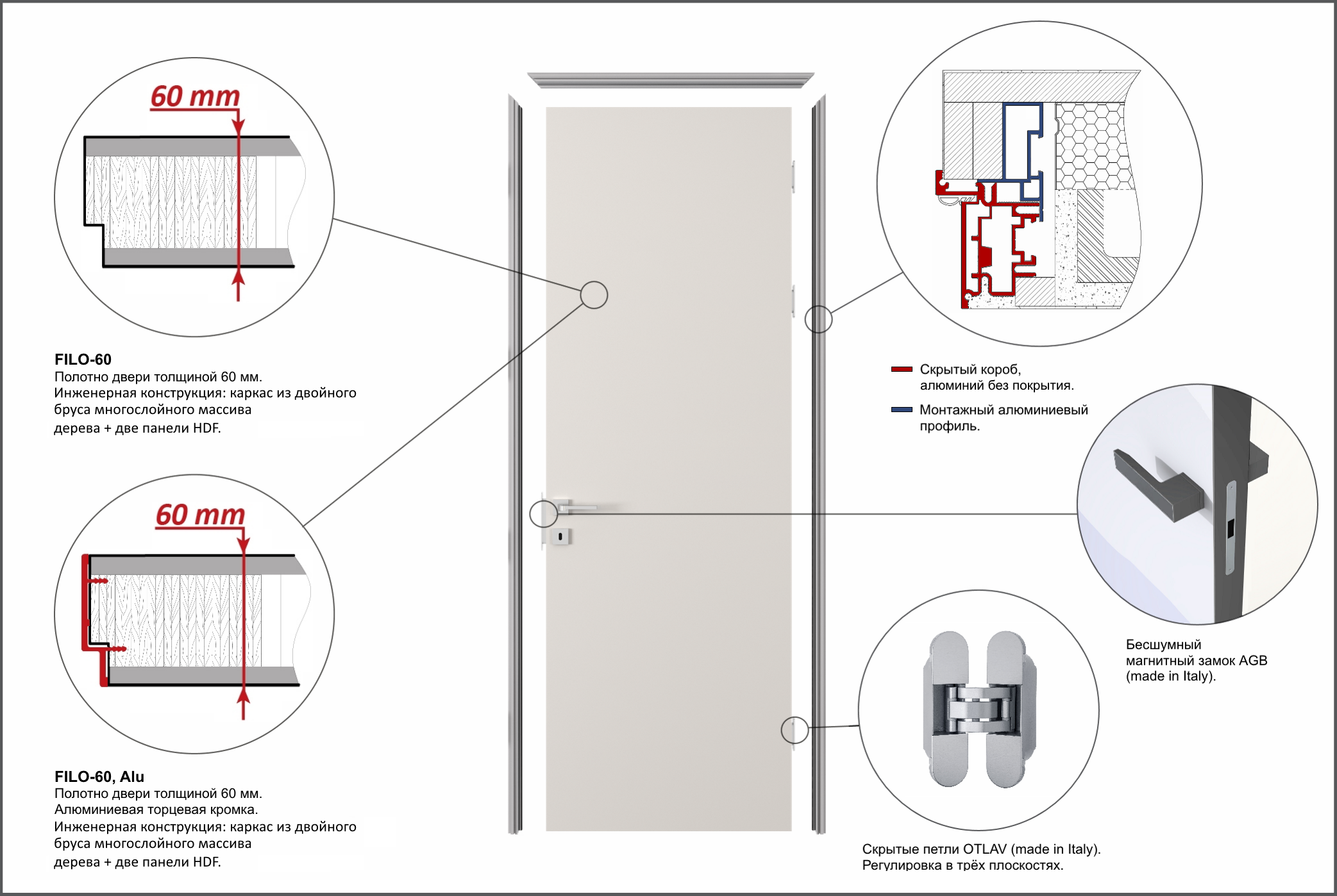 60 mm

FILO-60
Полотно двери толщиной 60 мм.
Инженерная конструкция: каркас из двойного бруса многослойного массива дерева + две панели HDF.

60 mm

FILO-60, Alu
Полотно двери толщиной 60 мм.
Алюминиевая торцевая кромка.
Инженерная конструкция: каркас из двойного бруса многослойного массива дерева + две панели HDF.

Скрытый короб, алюминий без покрытия.

Монтажный алюминиевый профиль.

Бесшумный магнитный замок AGB (made in Italy).

Скрытые петли OTLAV (made in Italy).
Регулировка в трёх плоскостях.