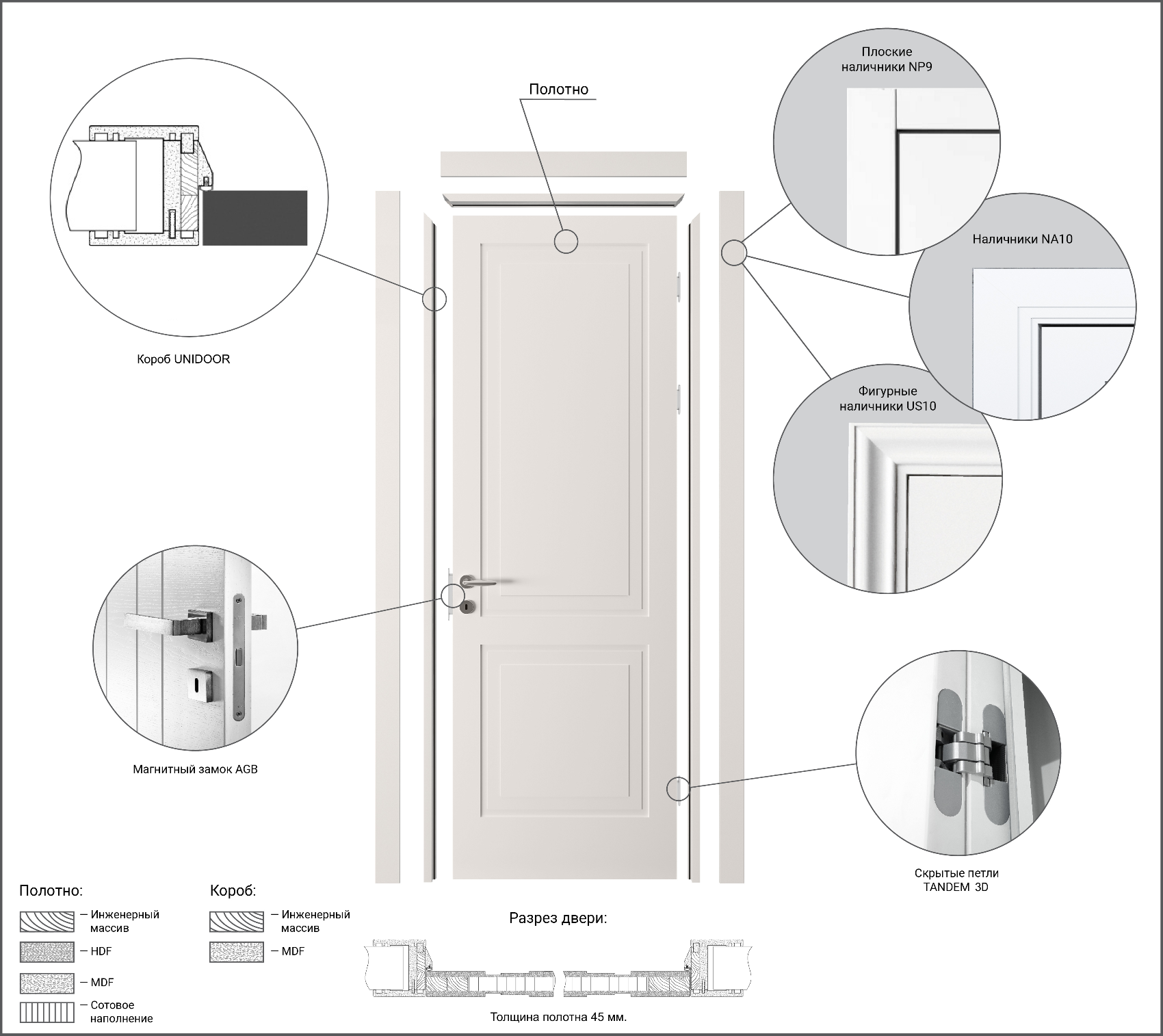 Полотно

Плоские наличники NP9

Наличники NA10

Фигурные наличники US10

Короб UNIDOOR

Магнитный замок AGB

Скрытые петли TANDEM 3D

Полотно:

— Инженерный массив

— HDF

— MDF

— Сотовое наполнение

Короб:

— Инженерный массив

— MDF

Разрез двери:

Толщина полотна 45 мм.