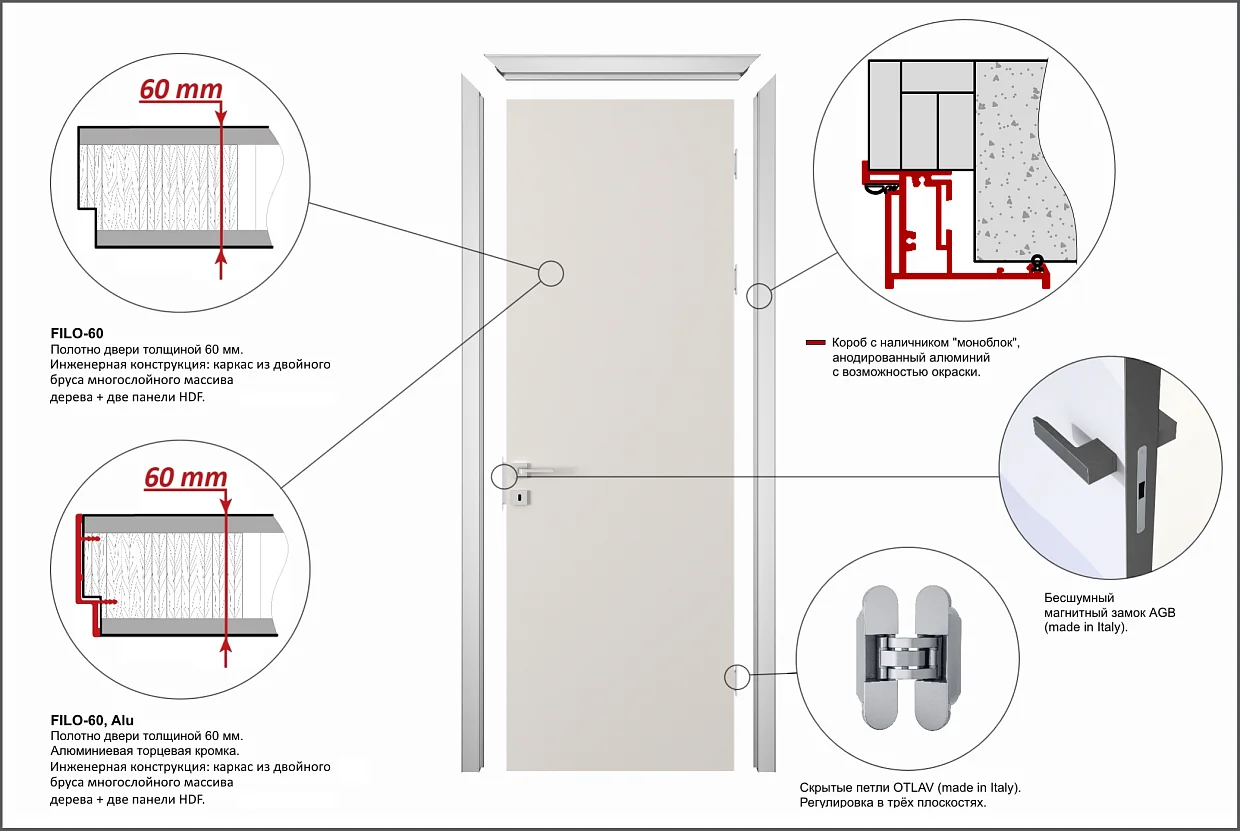 60 mm

FILO-60
Полотно двери толщиной 60 мм.
Инженерная конструкция: каркас из двойного бруса многослойного массива дерева + две панели HDF.

60 mm

FILO-60, Alu
Полотно двери толщиной 60 мм.
Алюминиевая торцевая кромка.
Инженерная конструкция: каркас из двойного бруса многослойного массива дерева + две панели HDF.

Короб с наличником "моноблок", анодированный алюминий с возможностью окраски.

Бесшумный магнитный замок AGB (made in Italy).

Скрытые петли OTLAV (made in Italy).
Регулировка в трёх плоскостях.