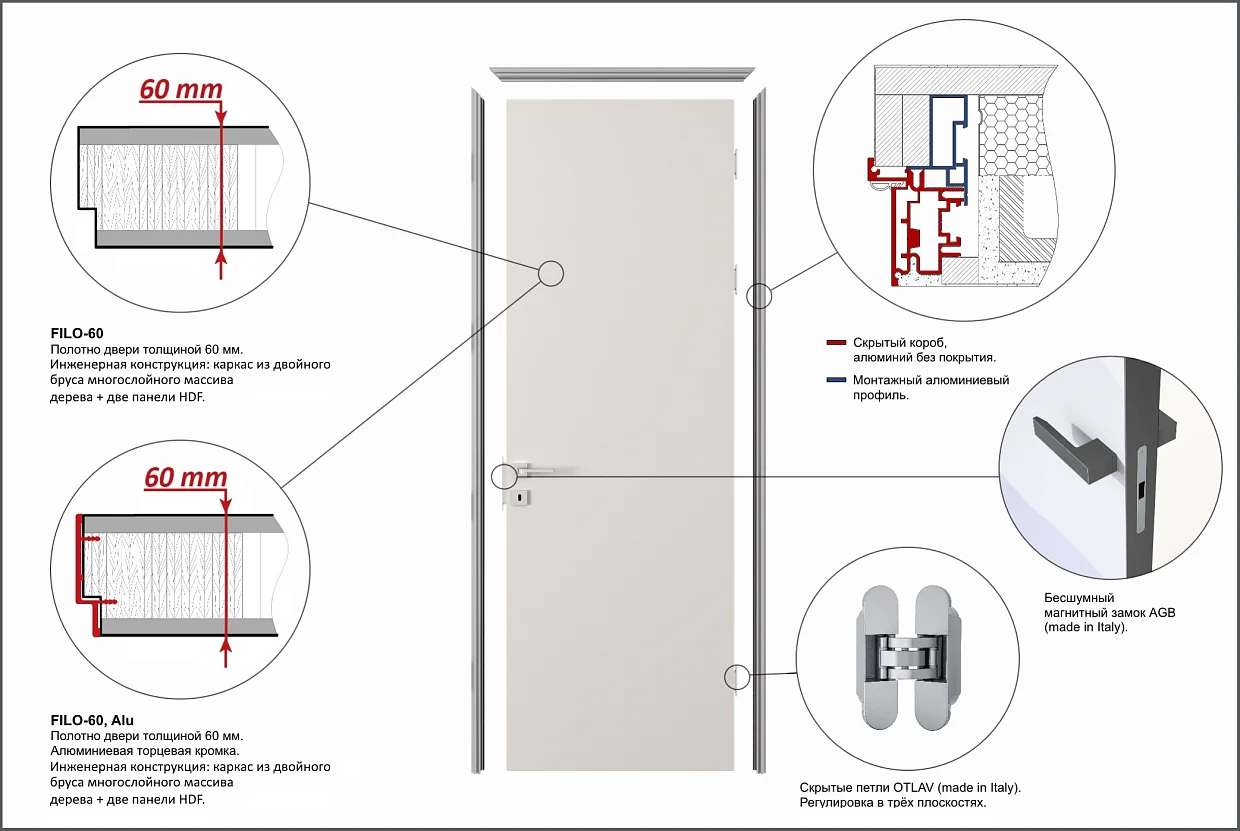 60 mm

FILO-60
Полотно двери толщиной 60 мм.
Инженерная конструкция: каркас из двойного бруса многослойного массива дерева + две панели HDF.

60 mm

FILO-60, Alu
Полотно двери толщиной 60 мм.
Алюминиевая торцевая кромка.
Инженерная конструкция: каркас из двойного бруса многослойного массива дерева + две панели HDF.

Скрытый короб, алюминий без покрытия.

Монтажный алюминиевый профиль.

Бесшумный магнитный замок AGB (made in Italy).

Скрытые петли OTLAV (made in Italy).
Регулировка в трёх плоскостях.